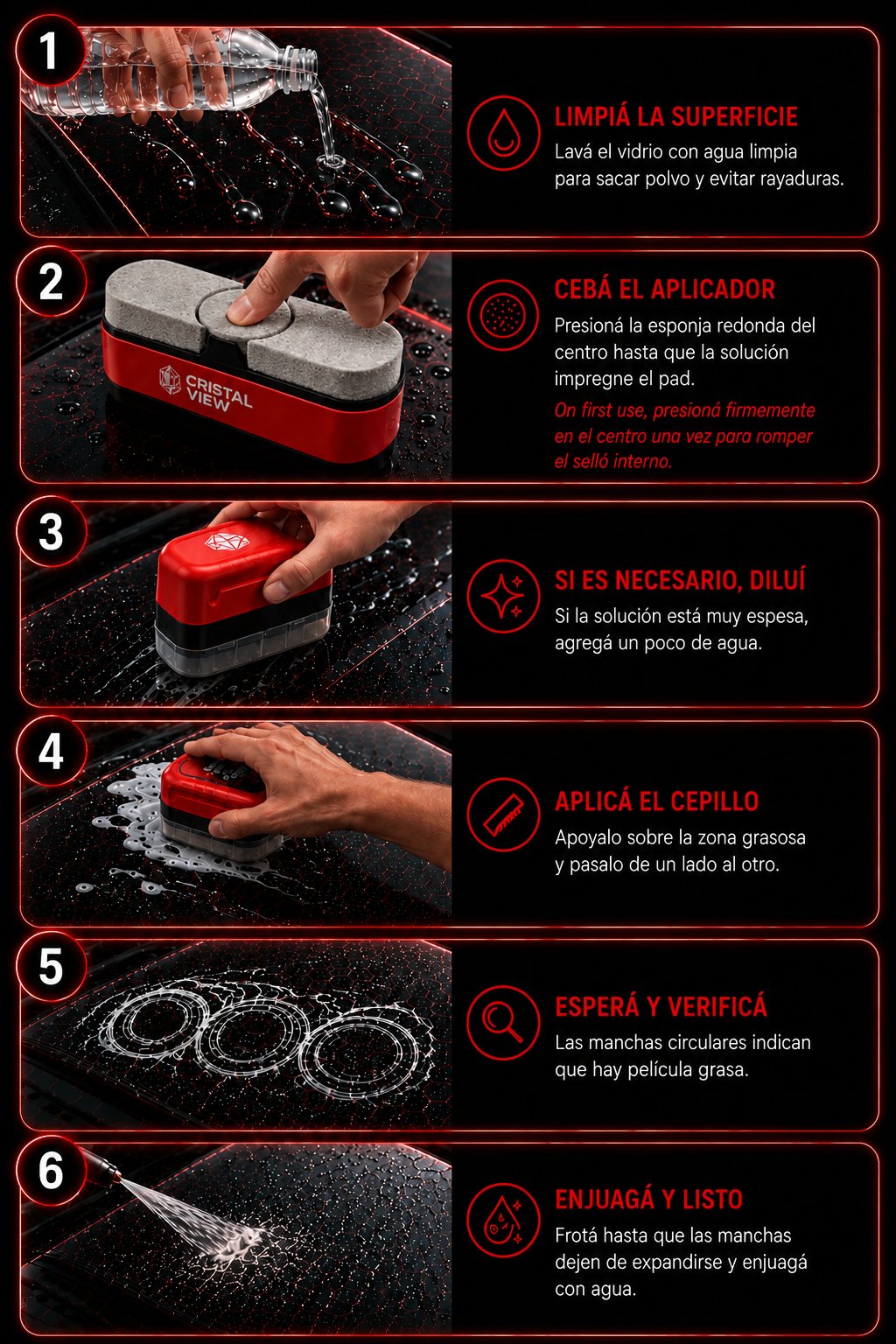 1

LIMPIÁ LA SUPERFICIE

Lavá el vidrio con agua limpia para sacar polvo y evitar rayaduras.

2

CRISTAL VIEW

CEBÁ EL APLICADOR

Presioná la esponja redonda del centro hasta que la solución impregne el pad.

On first use, presioná firmemente en el centro una vez para romper el selló interno.

3

SI ES NECESARIO, DILUÍ

Si la solución está muy espesa, agregá un poco de agua.

4

APLICÁ EL CEPILLO

Apoyalo sobre la zona grasosa y pasalo de un lado al otro.

5

ESPERÁ Y VERIFICÁ

Las manchas circulares indican que hay película grasa.

6

ENJUAGÁ Y LISTO

Frotá hasta que las manchas dejen de expandirse y enjuagá con agua.